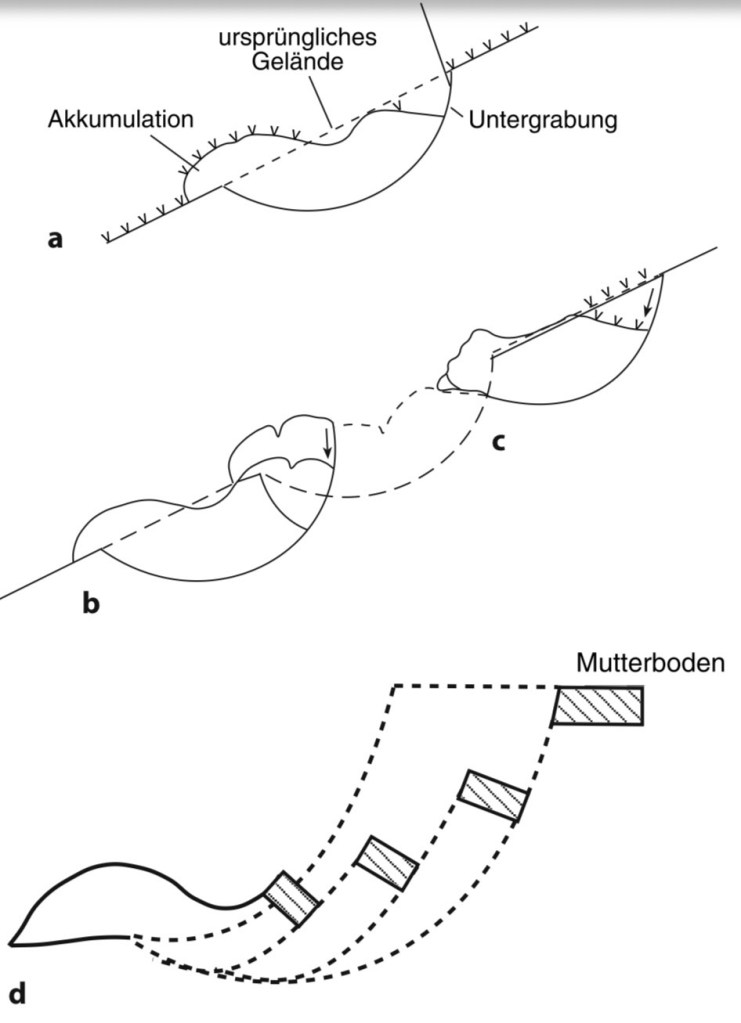 ursprüngliches Gelände

Akkumulation

Untergrabung

a

c

b

Mutterboden

d