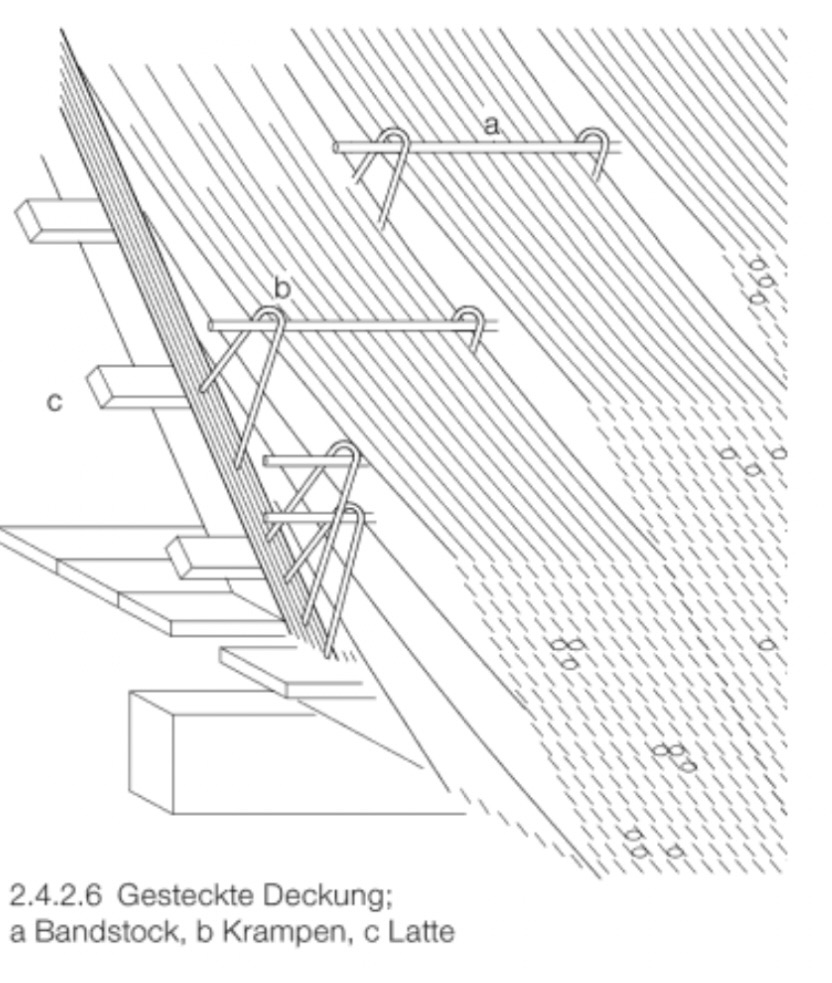 a

b

c

2.4.2.6 Gesteckte Deckung;
a Bandstock, b Krampen, c Latte