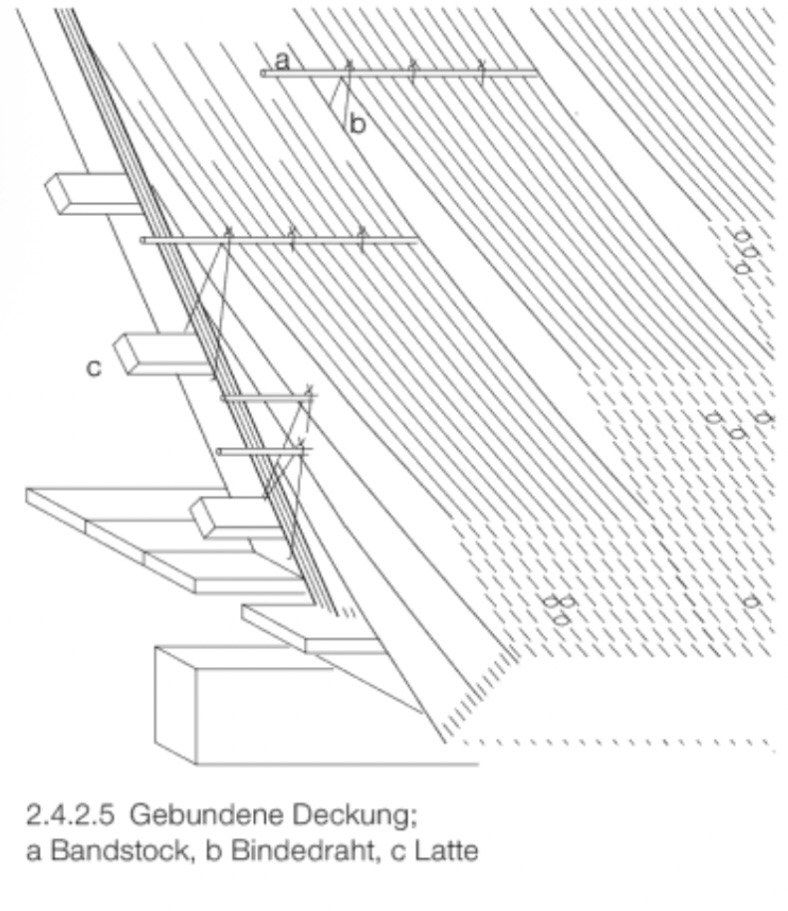 a

b

c

2.4.2.5 Gebundene Deckung;
a Bandstock, b Bindedraht, c Latte